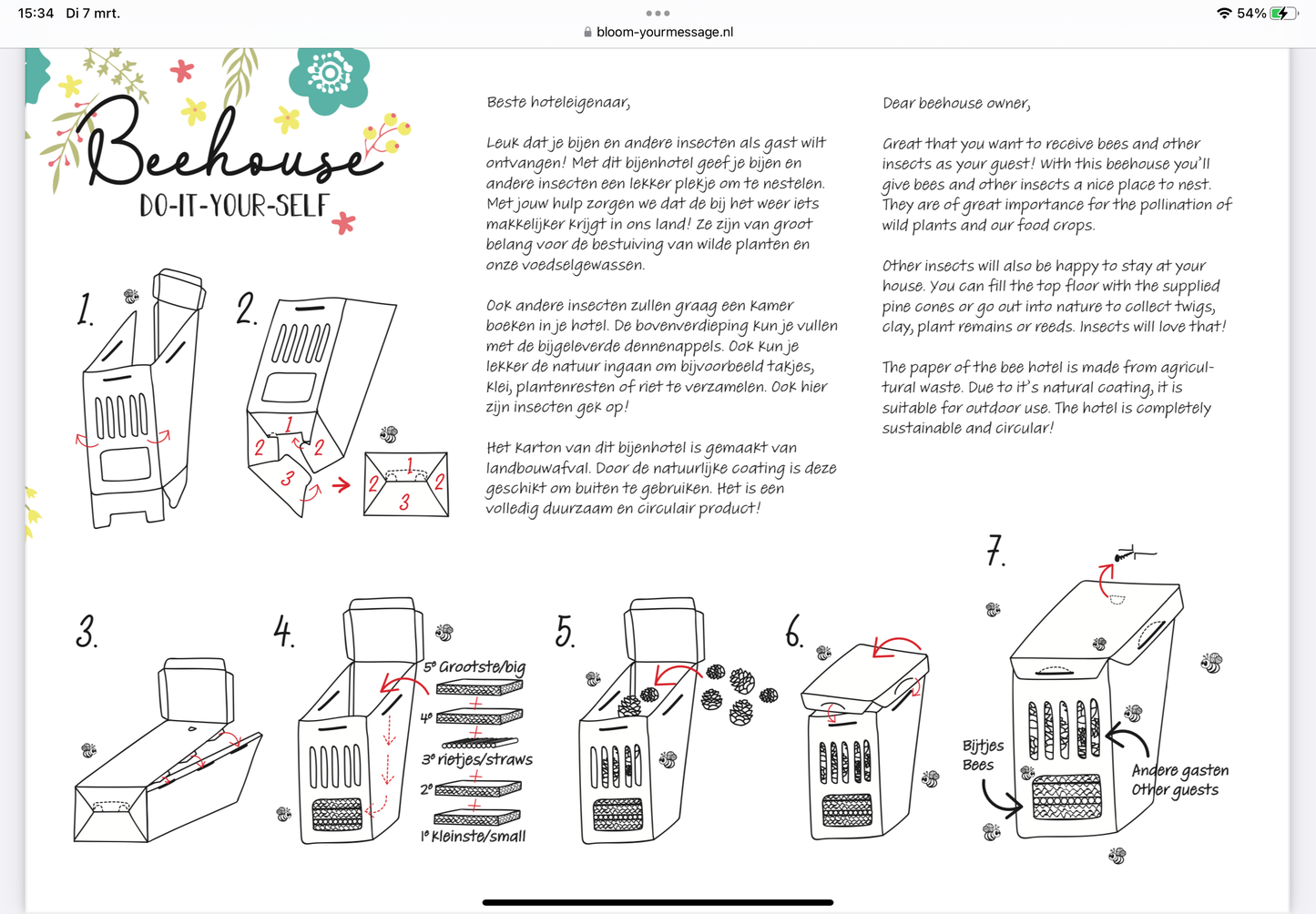 15:34 Di 7 mrt.

bloom-yourmessage.nl

54%

Beehouse
DO-IT-YOUR-SELF

Beste hoteleigenaar,

Leuk dat je bijen en andere insecten als gast wilt ontvangen! Met dit bijenhotel geef je bijen en andere insecten een lekker plekje om te nestelen. Met jouw hulp zorgen we dat de bij het weer iets makkelijker krijgt in ons land! Ze zijn van groot belang voor de bestuiving van wilde planten en onze voedselgewassen.

Ook andere insecten zullen graag een kamer boeken in je hotel. De bovenverdieping kun je vullen met de bijgeleverde dennenappels. Ook kun je lekker de natuur ingaan om bijvoorbeeld takjes, klei, plantenresten of riet te verzamelen. Ook hier zijn insecten gek op!

Het karton van dit bijenhotel is gemaakt van landbouwafval. Door de natuurlijke coating is deze geschikt om buiten te gebruiken. Het is een volledig duurzaam en circulair product!

Dear beehouse owner,

Great that you want to receive bees and other insects as your guest! With this beehouse you'll give bees and other insects a nice place to nest. They are of great importance for the pollination of wild plants and our food crops.

Other insects will also be happy to stay at your house. You can fill the top floor with the supplied pine cones or go out into nature to collect twigs, clay, plant remains or reeds. Insects will love that!

The paper of the bee hotel is made from agricultural waste. Due to it's natural coating, it is suitable for outdoor use. The hotel is completely sustainable and circular!

1.

2.

1
2
2
3

1
2
2
3

3.

4.

5° Grootste/big
4°
3° rietjes/straws
2°
1° Kleinste/small

5.

6.

7.

Bijtjes
Bees

Andere gasten
Other guests